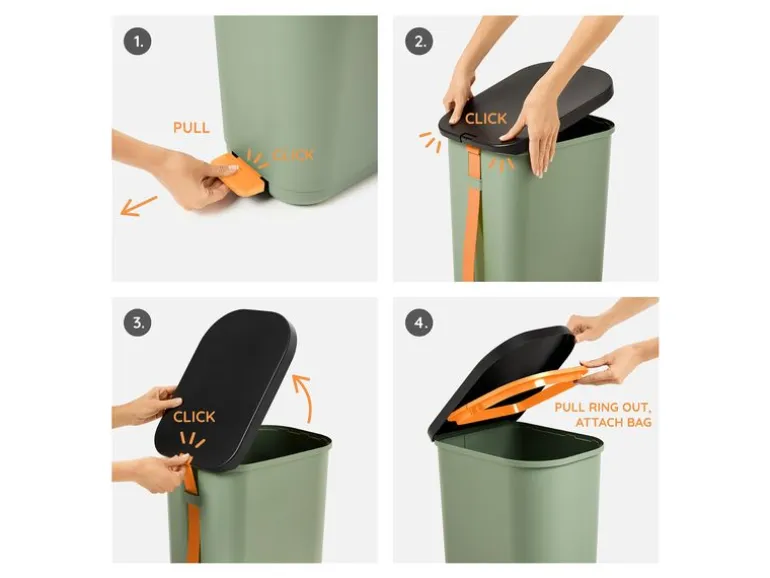 1.

PULL

CLICK

2.

CLICK

3.

CLICK

4.

PULL RING OUT,
ATTACH BAG