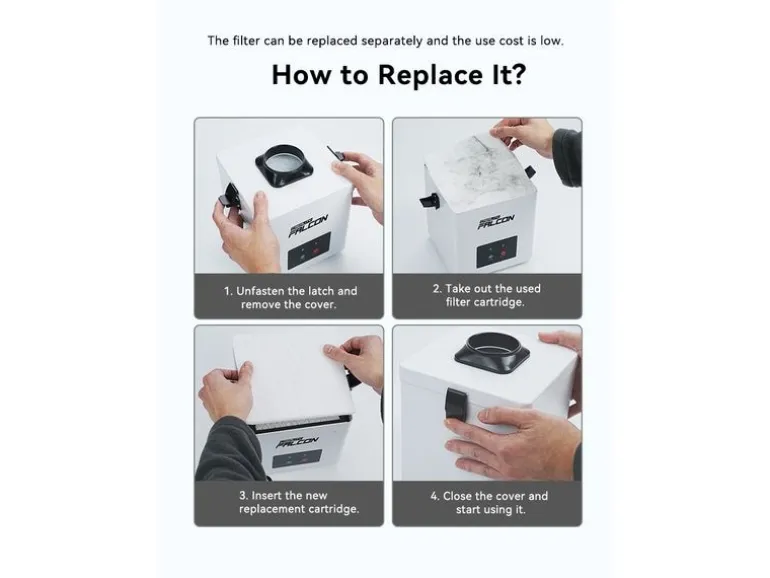 The filter can be replaced separately and the use cost is low.

How to Replace It?

FALCON

1. Unfasten the latch and remove the cover.

FALCON

2. Take out the used filter cartridge.

FALCON

3. Insert the new replacement cartridge.

4. Close the cover and start using it.